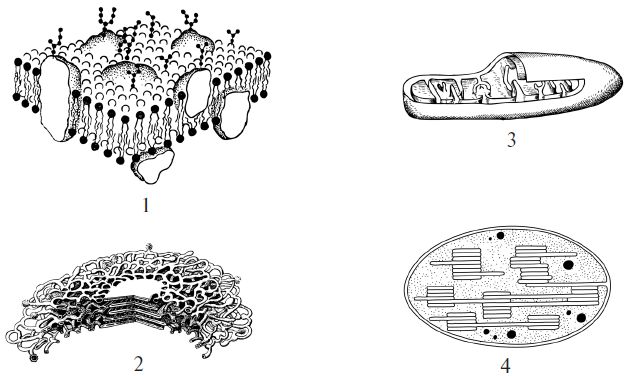 1

3

2

4